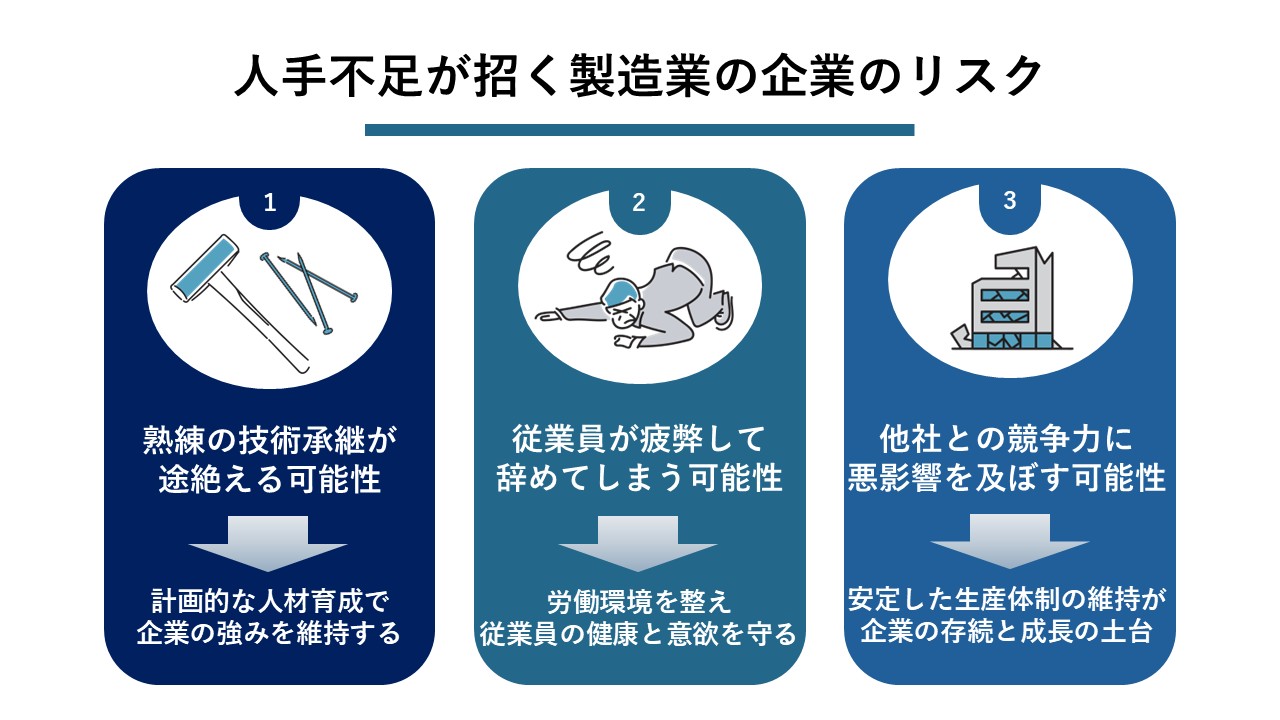 人手不足が招く製造業の企業のリスク

1

熟練の技術承継が途絶える可能性

計画的な人材育成で企業の強みを維持する

2

従業員が疲弊して辞めてしまう可能性

労働環境を整え従業員の健康と意欲を守る

3

他社との競争力に悪影響を及ぼす可能性

安定した生産体制の維持が企業の存続と成長の土台