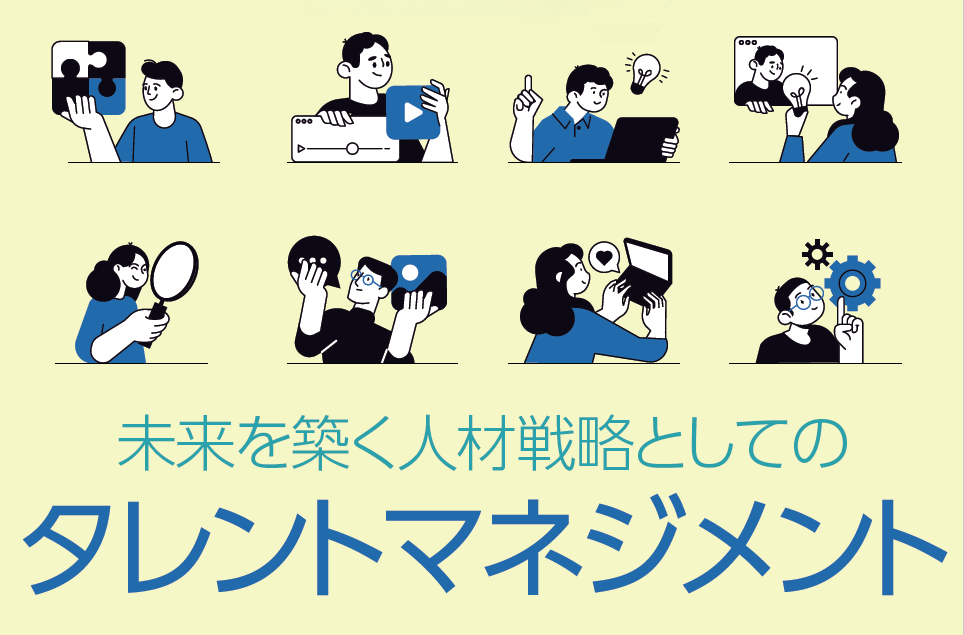 未来を築く人材戦略としての

タレントマネジメント